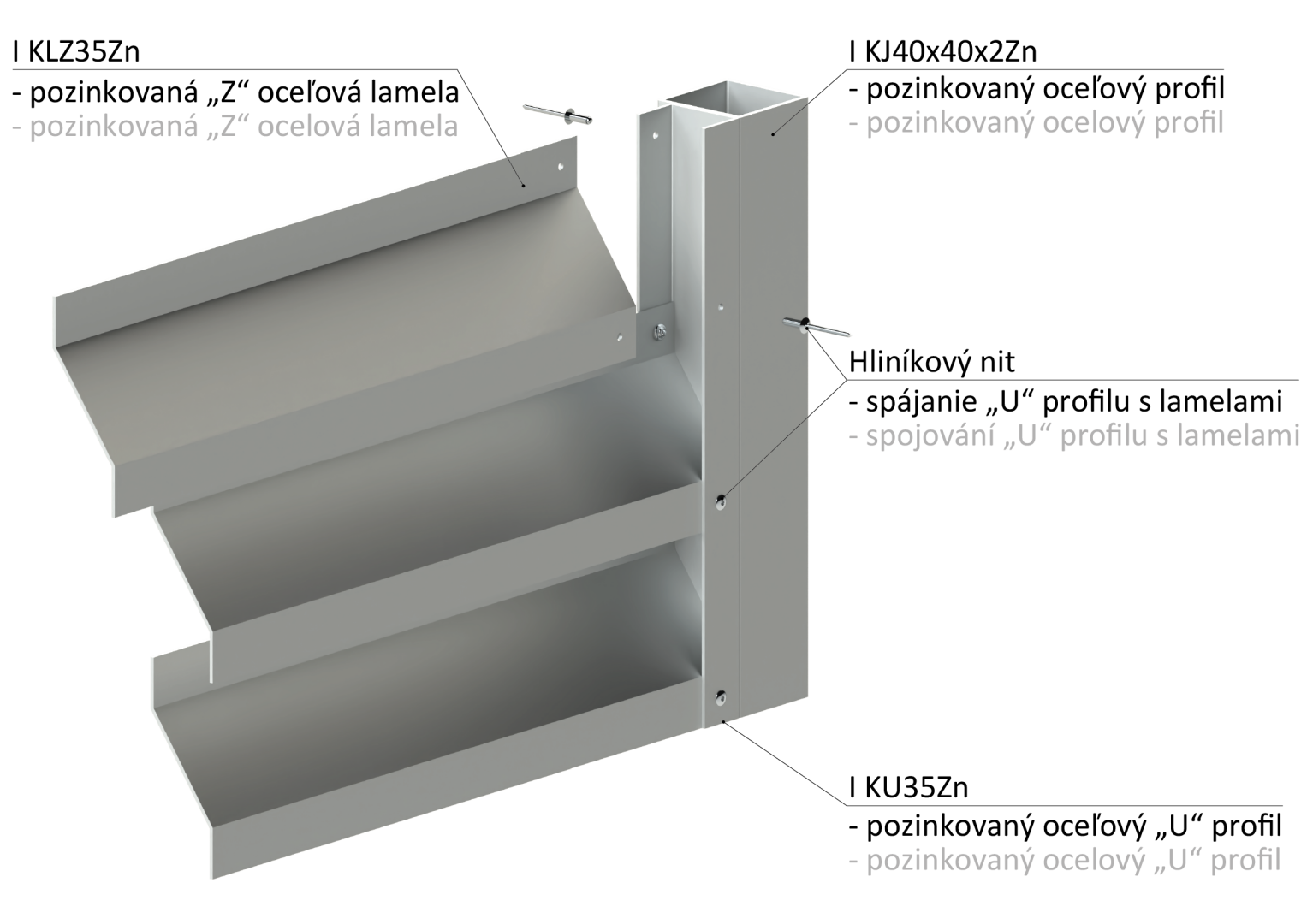 I KLZ35Zn
- pozinkovaná „Z“ oceľová lamela
- pozinkovaná „Z“ ocelová lamela

I KJ40x40x2Zn
- pozinkovaný oceľový profil
- pozinkovaný ocelový profil

Hliníkový nit
- spájanie „U“ profilu s lamelami
- spojování „U“ profilu s lamelami

I KU35Zn
- pozinkovaný oceľový „U“ profil
- pozinkovaný ocelový „U“ profil